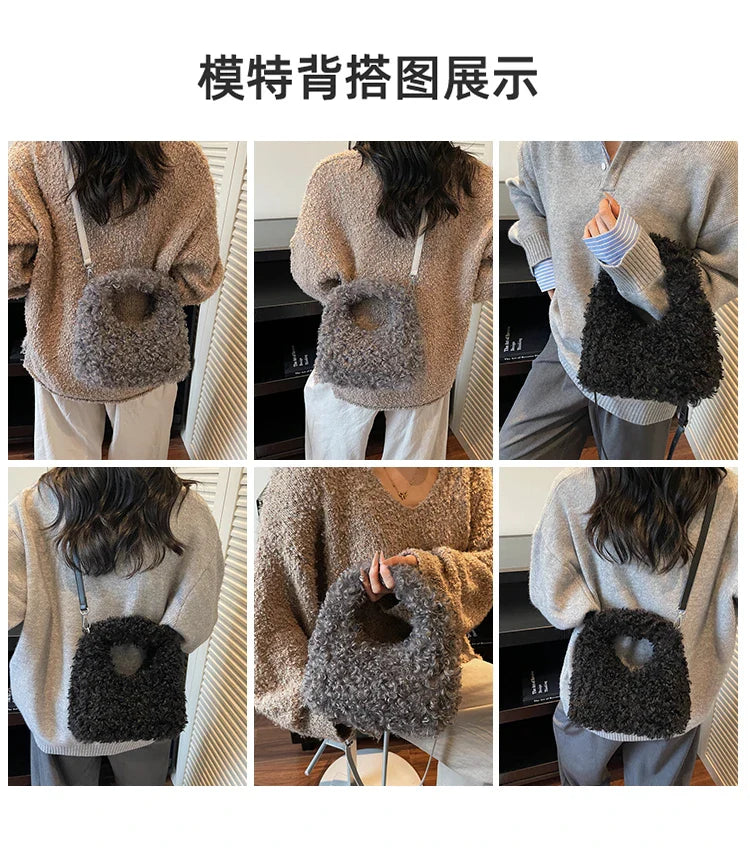 模特背搭图展示