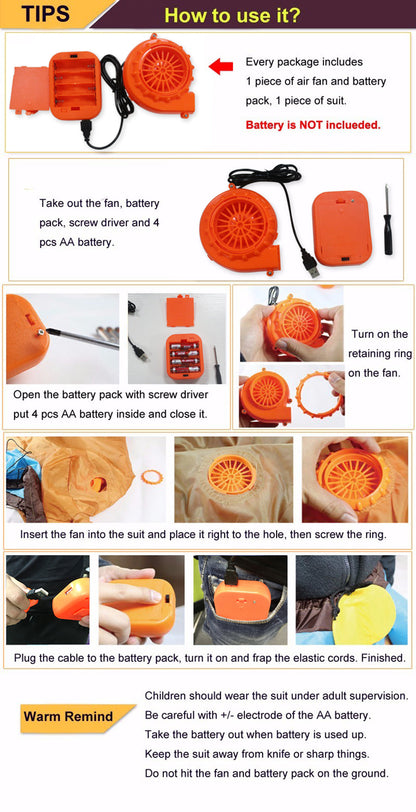 TIPS

How to use it?

Every package includes 1 piece of air fan and battery pack, 1 piece of suit.

Battery is NOT inclueded.

Take out the fan, battery pack, screw driver and 4 pcs AA battery.

Open the battery pack with screw driver put 4 pcs AA battery inside and close it.

Turn on the retaining ring on the fan.

Insert the fan into the suit and place it right to the hole, then screw the ring.

Plug the cable to the battery pack, turn it on and frap the elastic cords. Finished.

Warm Remind

Children should wear the suit under adult supervision.
Be careful with +/- electrode of the AA battery.
Take the battery out when battery is used up.
Keep the suit away from knife or sharp things.
Do not hit the fan and battery pack on the ground.