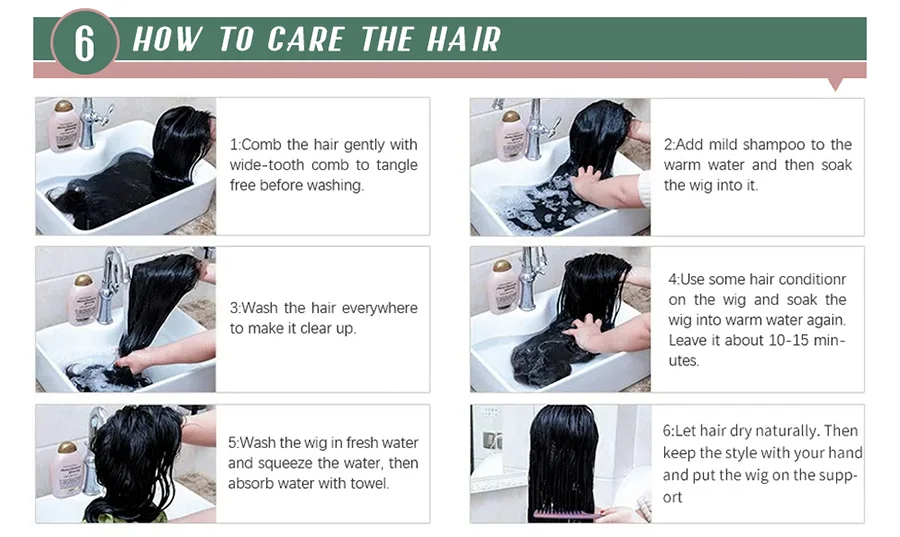 6 HOW TO CARE THE HAIR

1:Comb the hair gently with wide-tooth comb to tangle free before washing.

2:Add mild shampoo to the warm water and then soak the wig into it.

3:Wash the hair everywhere to make it clear up.

4:Use some hair conditionr on the wig and soak the wig into warm water again. Leave it about 10-15 minutes.

5:Wash the wig in fresh water and squeeze the water, then absorb water with towel.

6:Let hair dry naturally. Then keep the style with your hand and put the wig on the support